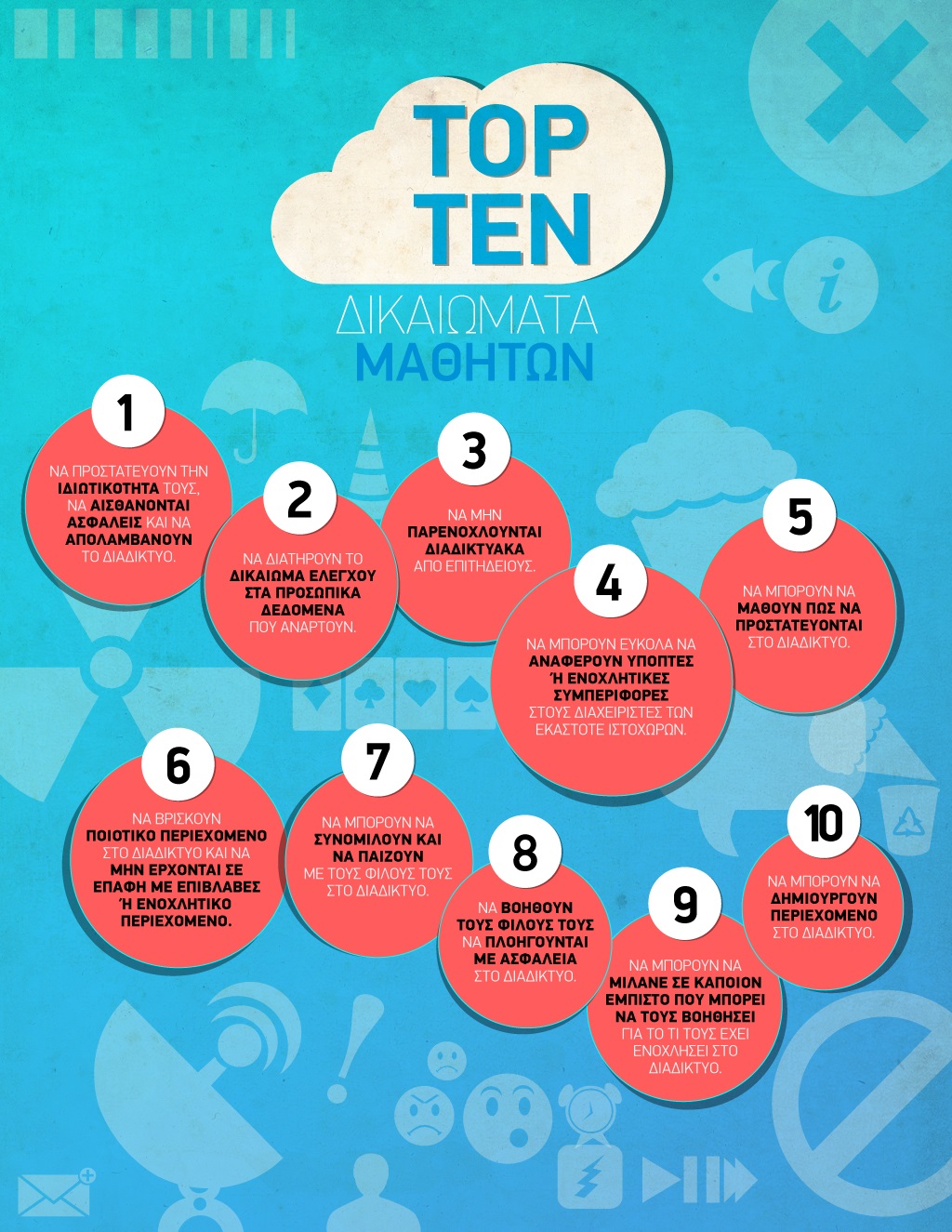 TOP TEN

ΔΙΚΑΙΩΜΑΤΑ
ΜΑΘΗΤΩΝ

1
ΝΑ ΠΡΟΣΤΑΤΕΥΟΥΝ ΤΗΝ ΙΔΙΩΤΙΚΟΤΗΤΑ ΤΟΥΣ, ΝΑ ΑΙΣΘΑΝΟΝΤΑΙ ΑΣΦΑΛΕΙΣ ΚΑΙ ΝΑ ΑΠΟΛΑΜΒΑΝΟΥΝ ΤΟ ΔΙΑΔΙΚΤΥΟ.

2
ΝΑ ΔΙΑΤΗΡΟΥΝ ΤΟ ΔΙΚΑΙΩΜΑ ΕΛΕΓΧΟΥ ΣΤΑ ΠΡΟΣΩΠΙΚΑ ΔΕΔΟΜΕΝΑ ΠΟΥ ΑΝΑΡΤΟΥΝ.

3
ΝΑ ΜΗΝ ΠΑΡΕΝΟΧΛΟΥΝΤΑΙ ΔΙΑΔΙΚΤΥΑΚΑ ΑΠΟ ΕΠΙΤΗΔΕΙΟΥΣ.

4
ΝΑ ΜΠΟΡΟΥΝ ΕΥΚΟΛΑ ΝΑ ΑΝΑΦΕΡΟΥΝ ΥΠΟΠΤΕΣ Ή ΕΝΟΧΛΗΤΙΚΕΣ ΣΥΜΠΕΡΙΦΟΡΕΣ ΣΤΟΥΣ ΔΙΑΧΕΙΡΙΣΤΕΣ ΤΩΝ ΕΚΑΣΤΟΤΕ ΙΣΤΟΧΩΡΩΝ.

5
ΝΑ ΜΠΟΡΟΥΝ ΝΑ ΜΑΘΟΥΝ ΠΩΣ ΝΑ ΠΡΟΣΤΑΤΕΥΟΝΤΑΙ ΣΤΟ ΔΙΑΔΙΚΤΥΟ.

6
ΝΑ ΒΡΙΣΚΟΥΝ ΠΟΙΟΤΙΚΟ ΠΕΡΙΕΧΟΜΕΝΟ ΣΤΟ ΔΙΑΔΙΚΤΥΟ ΚΑΙ ΝΑ ΜΗΝ ΕΡΧΟΝΤΑΙ ΣΕ ΕΠΑΦΗ ΜΕ ΕΠΙΒΛΑΒΕΣ Ή ΕΝΟΧΛΗΤΙΚΟ ΠΕΡΙΕΧΟΜΕΝΟ.

7
ΝΑ ΜΠΟΡΟΥΝ ΝΑ ΣΥΝΟΜΙΛΟΥΝ ΚΑΙ ΝΑ ΠΑΙΖΟΥΝ ΜΕ ΤΟΥΣ ΦΙΛΟΥΣ ΤΟΥΣ ΣΤΟ ΔΙΑΔΙΚΤΥΟ.

8
ΝΑ ΒΟΗΘΟΥΝ ΤΟΥΣ ΦΙΛΟΥΣ ΤΟΥΣ ΝΑ ΠΛΟΗΓΟΥΝΤΑΙ ΜΕ ΑΣΦΑΛΕΙΑ ΣΤΟ ΔΙΑΔΙΚΤΥΟ.

9
ΝΑ ΜΠΟΡΟΥΝ ΝΑ ΜΙΛΑΝΕ ΣΕ ΚΑΠΟΙΟΝ ΕΜΠΙΣΤΟ ΠΟΥ ΜΠΟΡΕΙ ΝΑ ΤΟΥΣ ΒΟΗΘΗΣΕΙ ΓΙΑ ΤΟ ΤΙ ΤΟΥΣ ΕΧΕΙ ΕΝΟΧΛΗΣΕΙ ΣΤΟ ΔΙΑΔΙΚΤΥΟ.

10
ΝΑ ΜΠΟΡΟΥΝ ΝΑ ΔΗΜΙΟΥΡΓΟΥΝ ΠΕΡΙΕΧΟΜΕΝΟ ΣΤΟ ΔΙΑΔΙΚΤΥΟ.